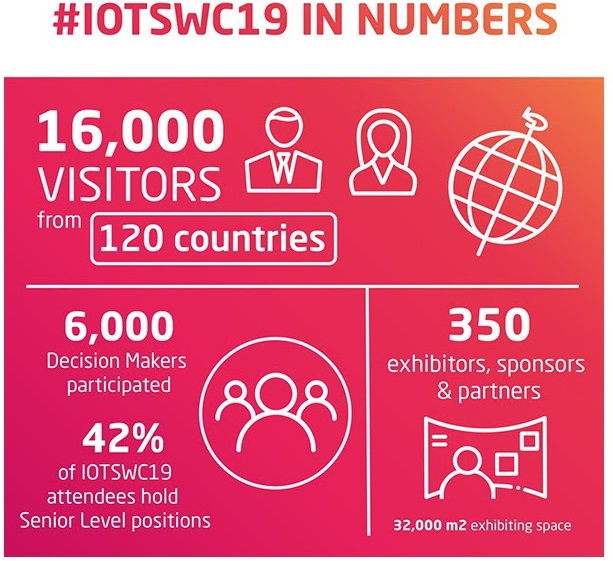 #IOTSWC19 IN NUMBERS

16,000 VISITORS from 120 countries

6,000 Decision Makers participated

42% of IOTSWC19 attendees hold Senior Level positions

350 exhibitors, sponsors & partners

32,000 m2 exhibiting space